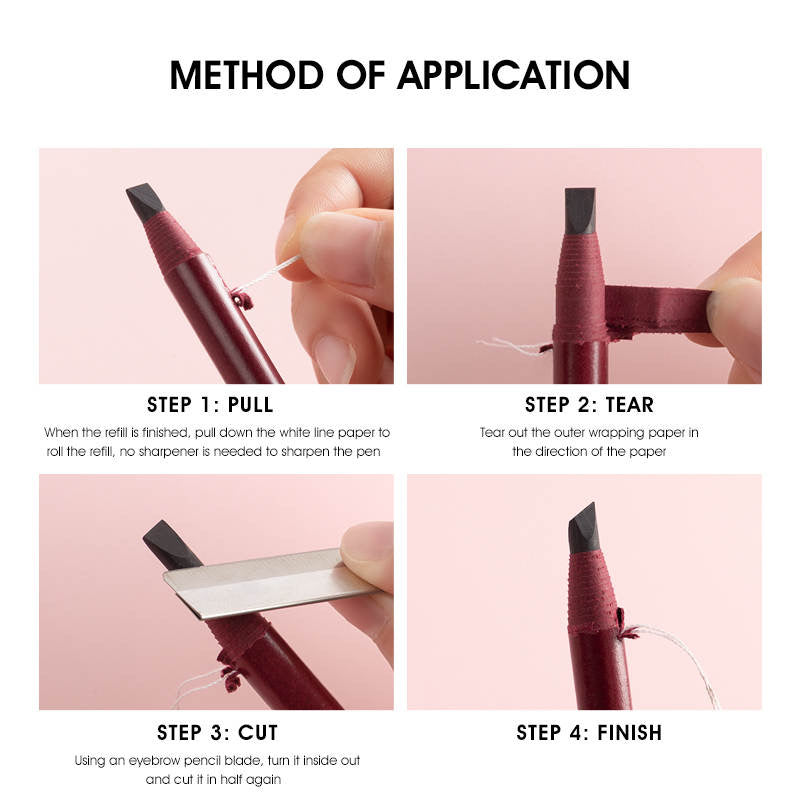 METHOD OF APPLICATION

STEP 1: PULL

When the refill is finished, pull down the white line paper to roll the refill, no sharpener is needed to sharpen the pen

STEP 2: TEAR

Tear out the outer wrapping paper in the direction of the paper

STEP 3: CUT

Using an eyebrow pencil blade, turn it inside out and cut it in half again

STEP 4: FINISH